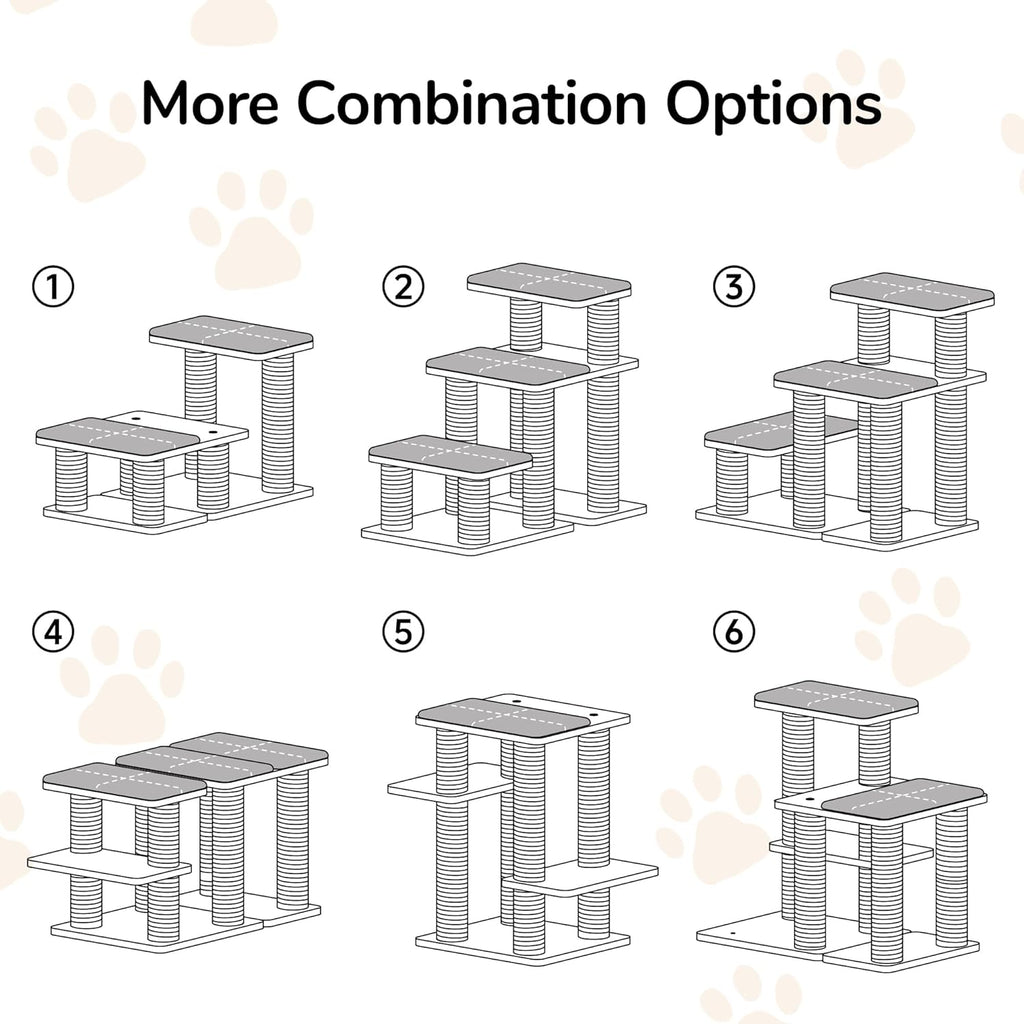 More Combination Options

①

②

③

④

⑤

⑥