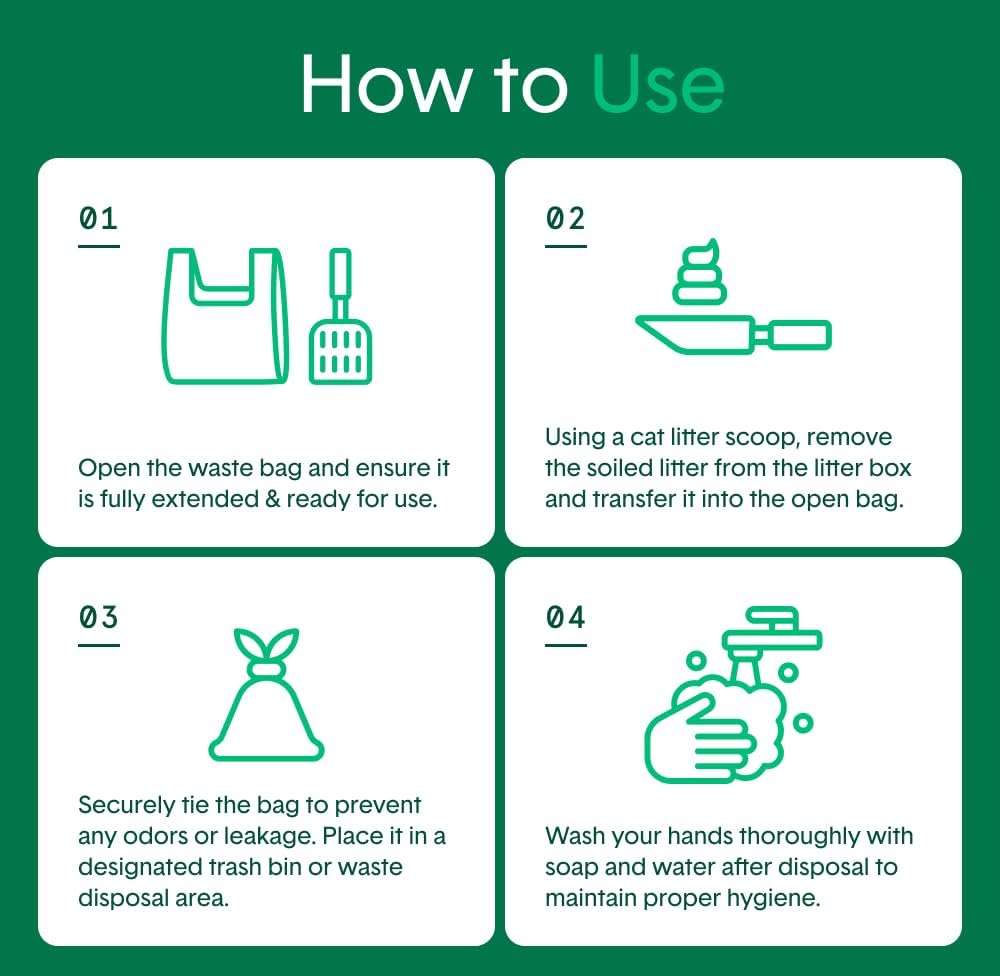 How to Use

01

Open the waste bag and ensure it is fully extended & ready for use.

02

Using a cat litter scoop, remove the soiled litter from the litter box and transfer it into the open bag.

03

Securely tie the bag to prevent any odors or leakage. Place it in a designated trash bin or waste disposal area.

04

Wash your hands thoroughly with soap and water after disposal to maintain proper hygiene.